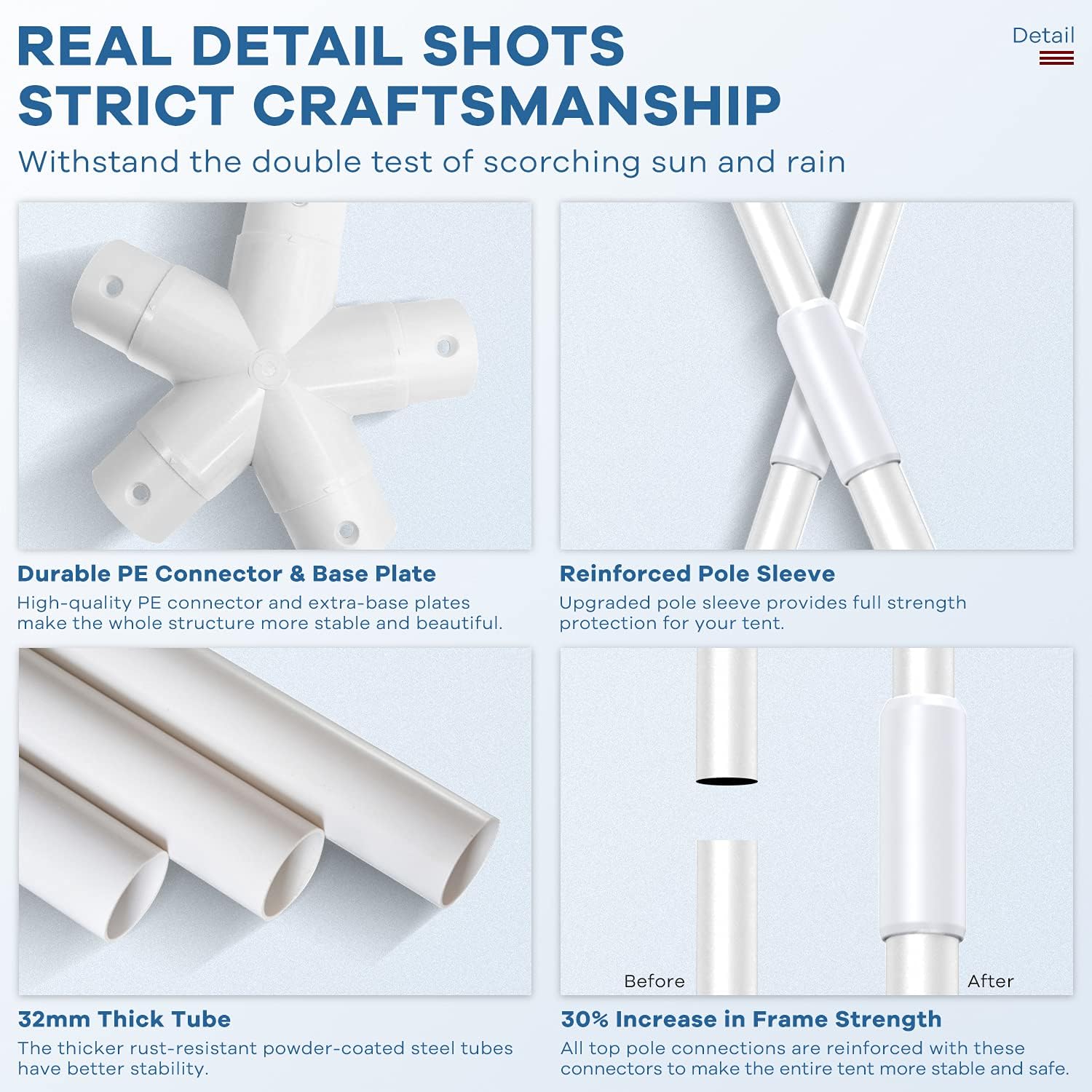 REAL DETAIL SHOTS
STRICT CRAFTSMANSHIP

Detail

Withstand the double test of scorching sun and rain

Durable PE Connector & Base Plate
High-quality PE connector and extra-base plates make the whole structure more stable and beautiful.

Reinforced Pole Sleeve
Upgraded pole sleeve provides full strength protection for your tent.

32mm Thick Tube
The thicker rust-resistant powder-coated steel tubes have better stability.

Before

After

30% Increase in Frame Strength
All top pole connections are reinforced with these connectors to make the entire tent more stable and safe.